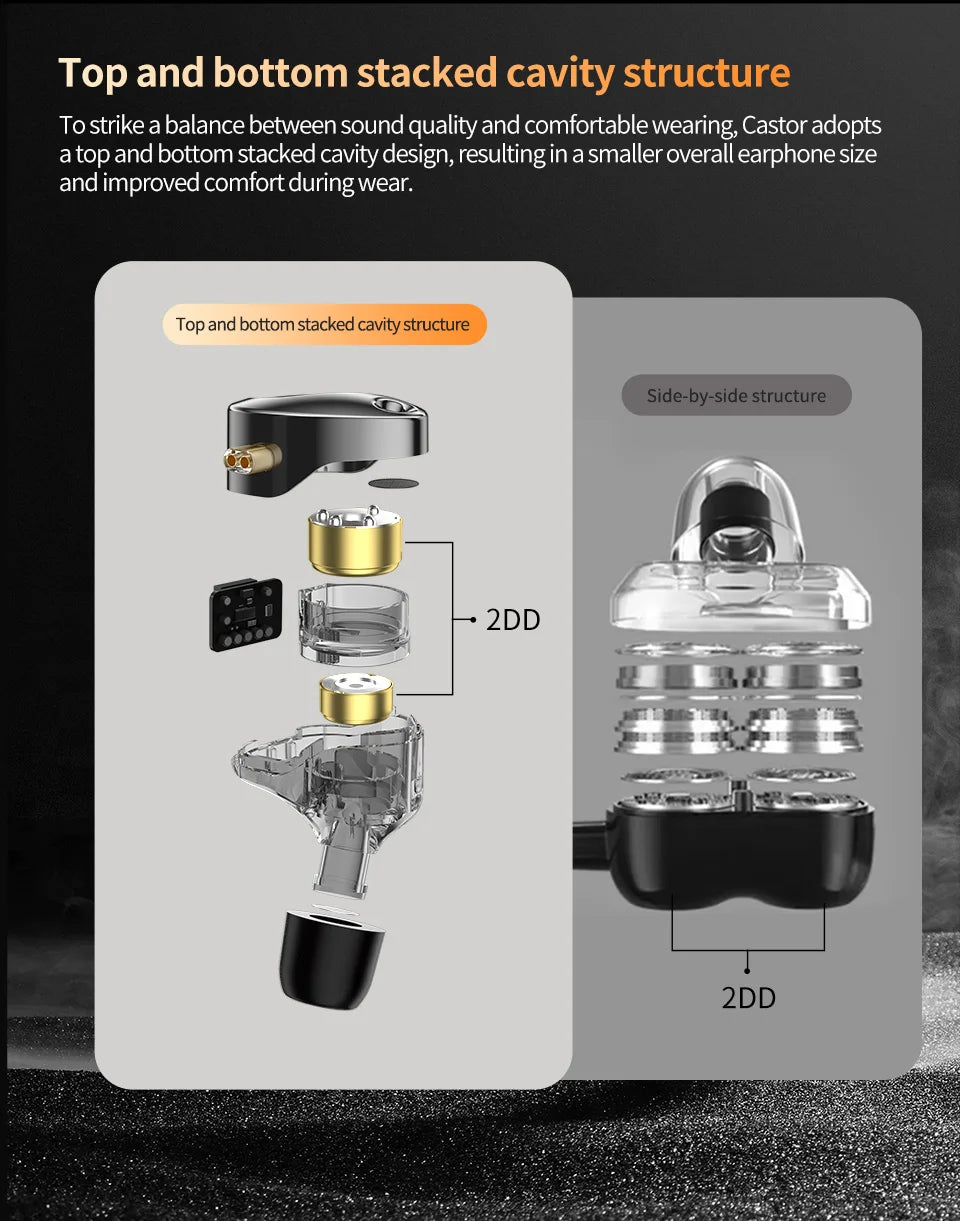 Top and bottom stacked cavity structure

To strike a balance between sound quality and comfortable wearing, Castor adopts a top and bottom stacked cavity design, resulting in a smaller overall earphone size and improved comfort during wear.

Top and bottom stacked cavity structure

2DD

Side-by-side structure

2DD